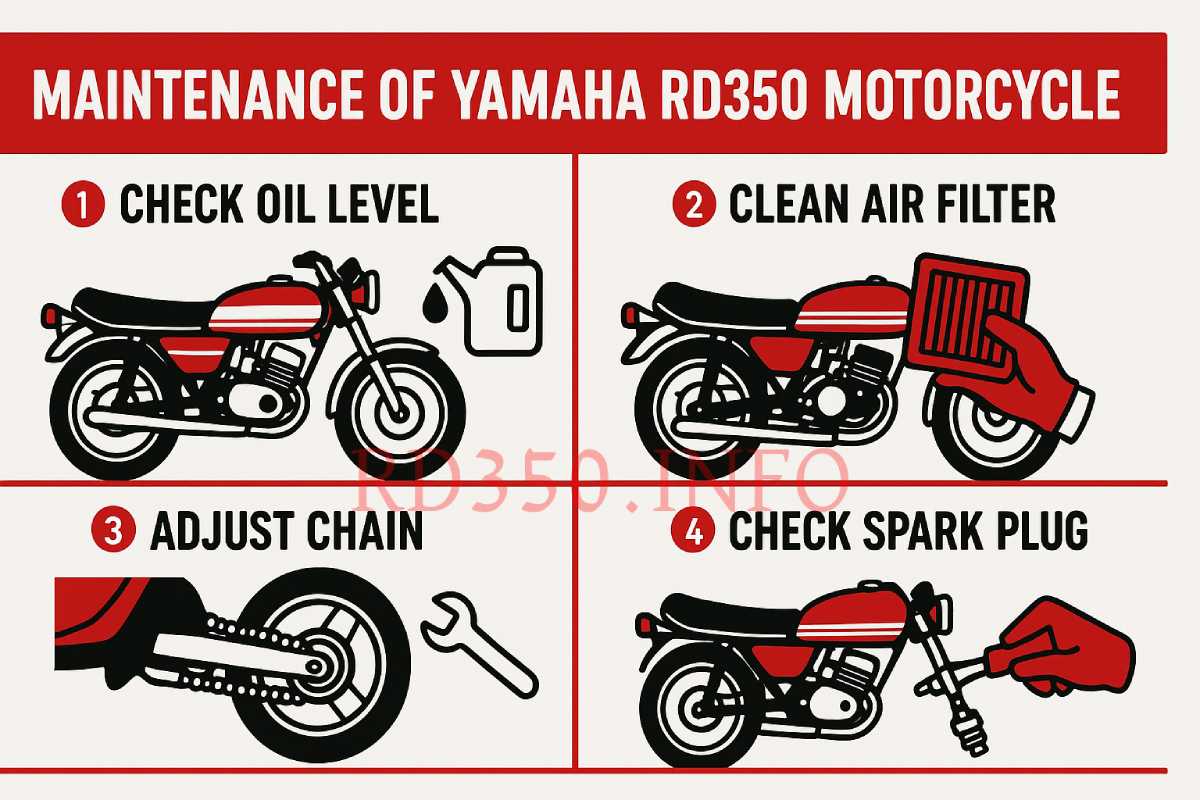 MAINTENANCE OF YAMAHA RD350 MOTORCYCLE

1 CHECK OIL LEVEL

2 CLEAN AIR FILTER

RD350.INFO

3 ADJUST CHAIN

4 CHECK SPARK PLUG